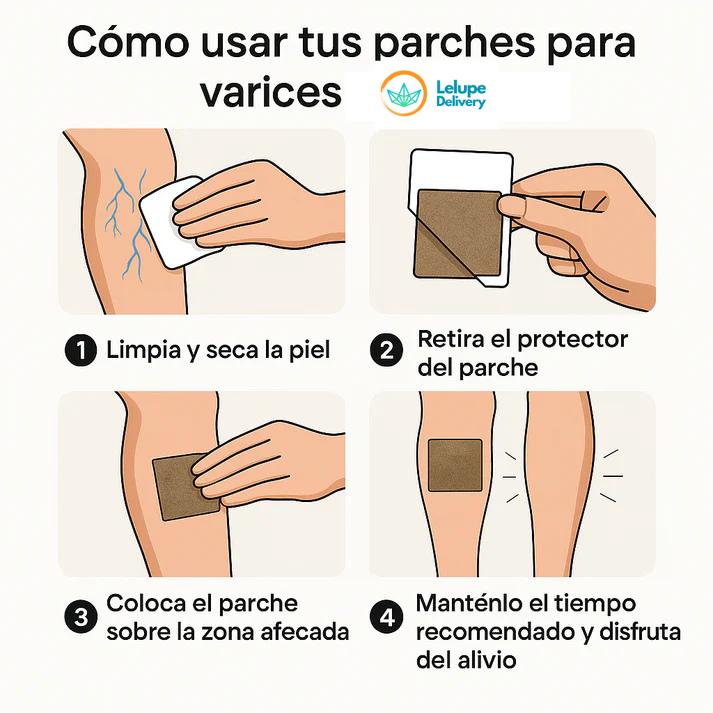 Cómo usar tus parches para varices

Lelupe Delivery

1 Limpia y seca la piel

2 Retira el protector del parche

3 Coloca el parche sobre la zona afecada

4 Manténlo el tiempo recomendado y disfruta del alivio